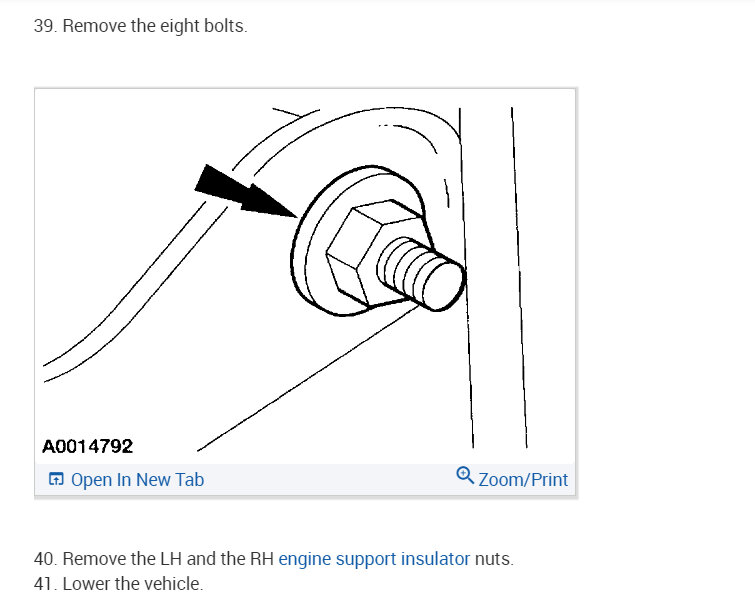 39. Remove the eight bolts.

A0014792

Open In New Tab

Zoom/Print

40. Remove the LH and the RH engine support insulator nuts.
41. Lower the vehicle.