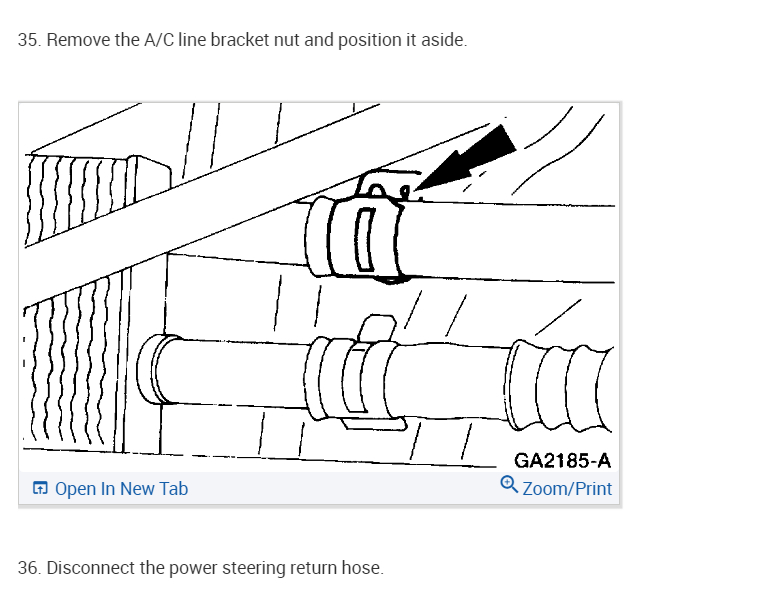 35. Remove the A/C line bracket nut and position it aside.

GA2185-A

Open In New Tab

Zoom/Print

36. Disconnect the power steering return hose.