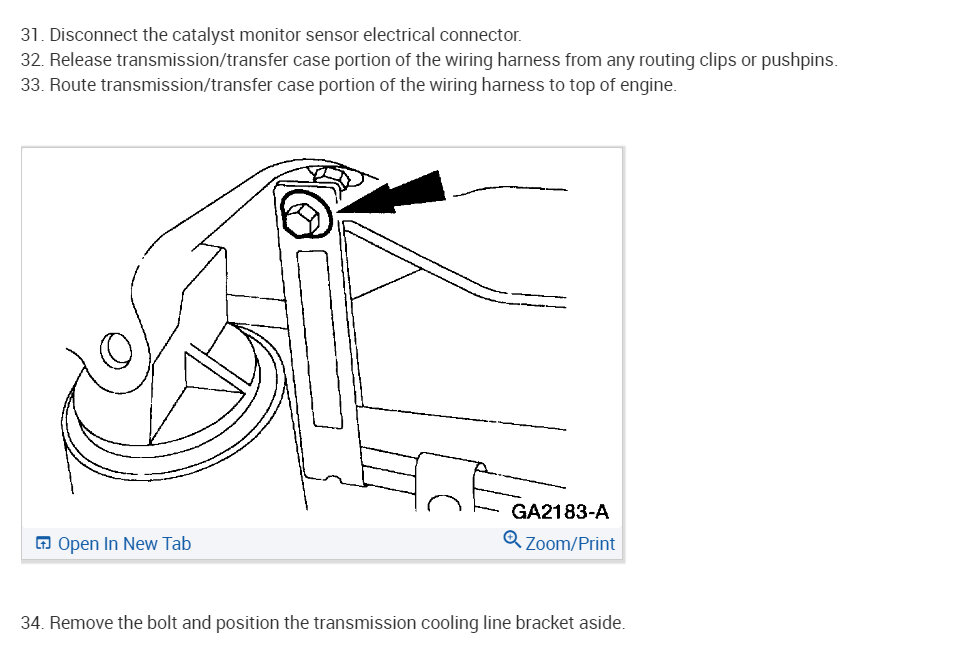 31. Disconnect the catalyst monitor sensor electrical connector.
32. Release transmission/transfer case portion of the wiring harness from any routing clips or pushpins.
33. Route transmission/transfer case portion of the wiring harness to top of engine.

GA2183-A

Open In New Tab

Zoom/Print

34. Remove the bolt and position the transmission cooling line bracket aside.