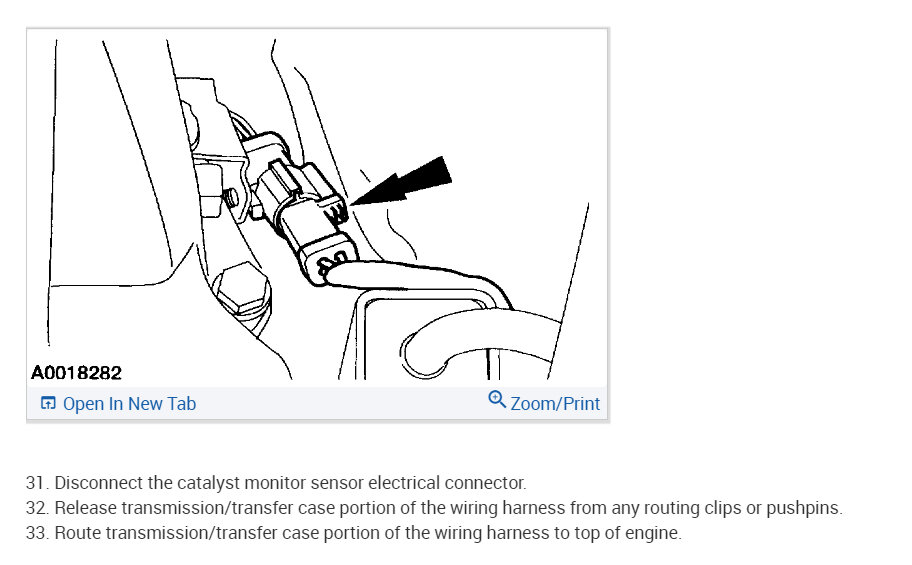 A0018282

Open In New Tab

Zoom/Print

31. Disconnect the catalyst monitor sensor electrical connector.
32. Release transmission/transfer case portion of the wiring harness from any routing clips or pushpins.
33. Route transmission/transfer case portion of the wiring harness to top of engine.