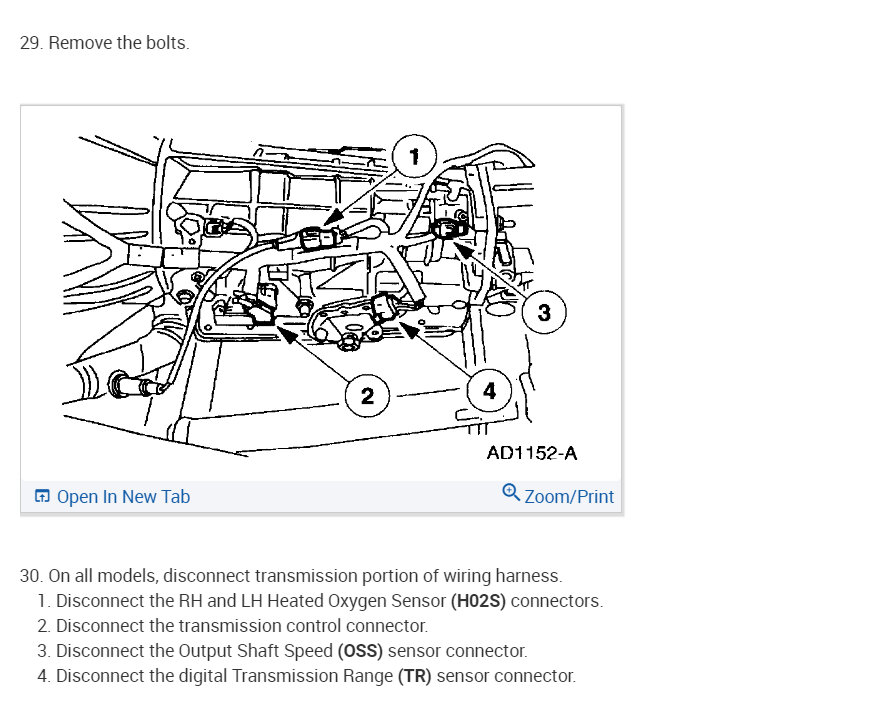 29. Remove the bolts.

1

3

2

4

AD1152-A

Open In New Tab

Zoom/Print

30. On all models, disconnect transmission portion of wiring harness.
1. Disconnect the RH and LH Heated Oxygen Sensor (H02S) connectors.
2. Disconnect the transmission control connector.
3. Disconnect the Output Shaft Speed (OSS) sensor connector.
4. Disconnect the digital Transmission Range (TR) sensor connector.