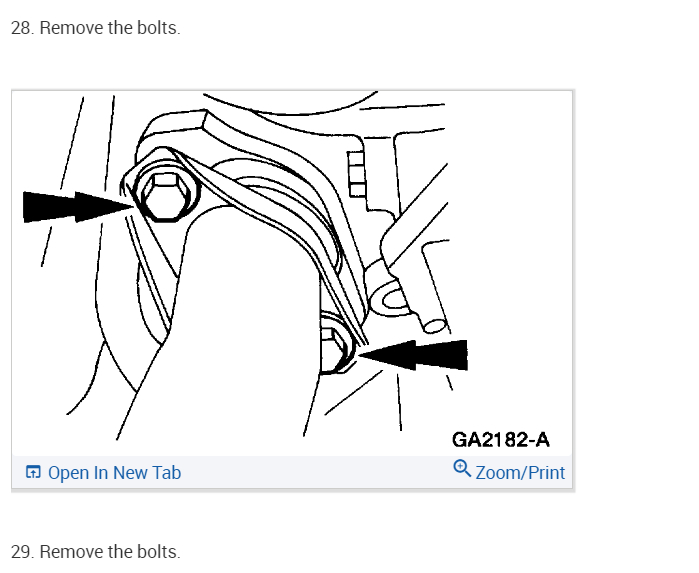 28. Remove the bolts.

GA2182-A

Open In New Tab

Zoom/Print

29. Remove the bolts.