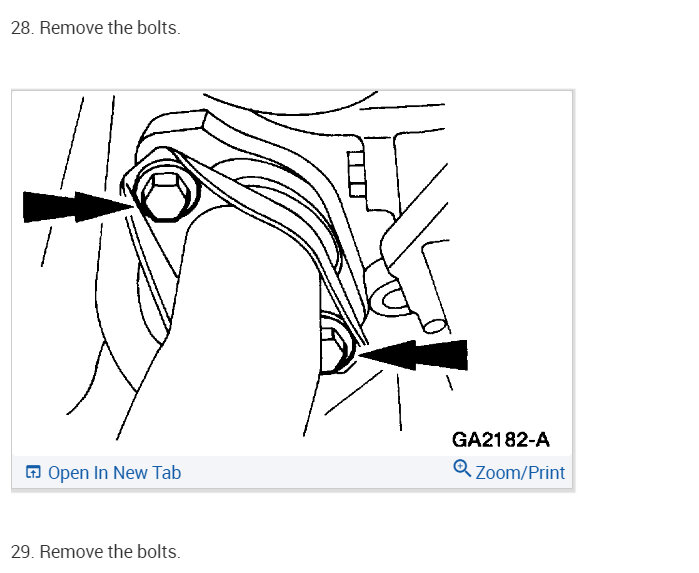 28. Remove the bolts.

GA2182-A

Open In New Tab

Zoom/Print

29. Remove the bolts.