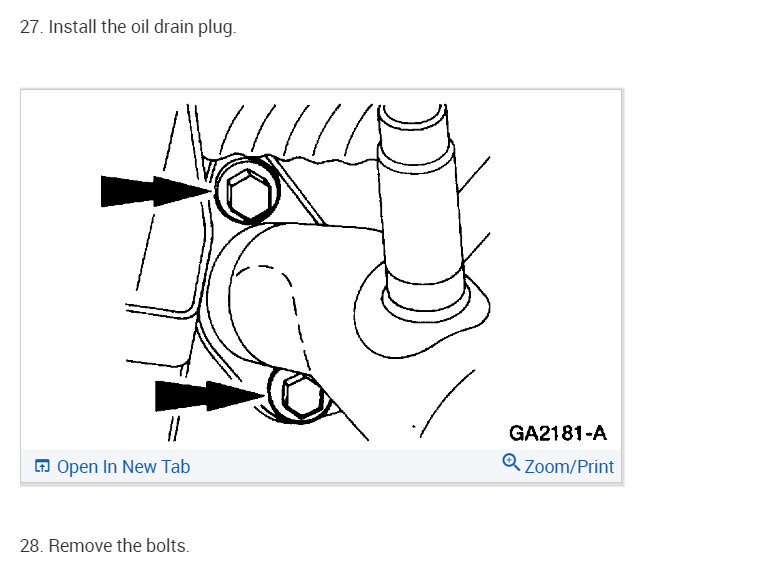 27. Install the oil drain plug.

GA2181-A

Open In New Tab

Zoom/Print

28. Remove the bolts.