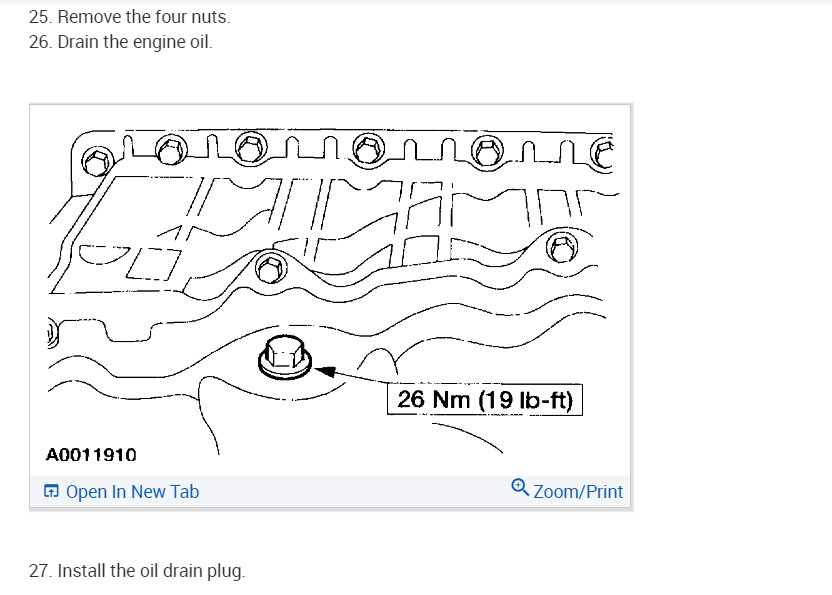 25. Remove the four nuts.
26. Drain the engine oil.

26 Nm (19 lb-ft)

A0011910

Open In New Tab

Zoom/Print

27. Install the oil drain plug.