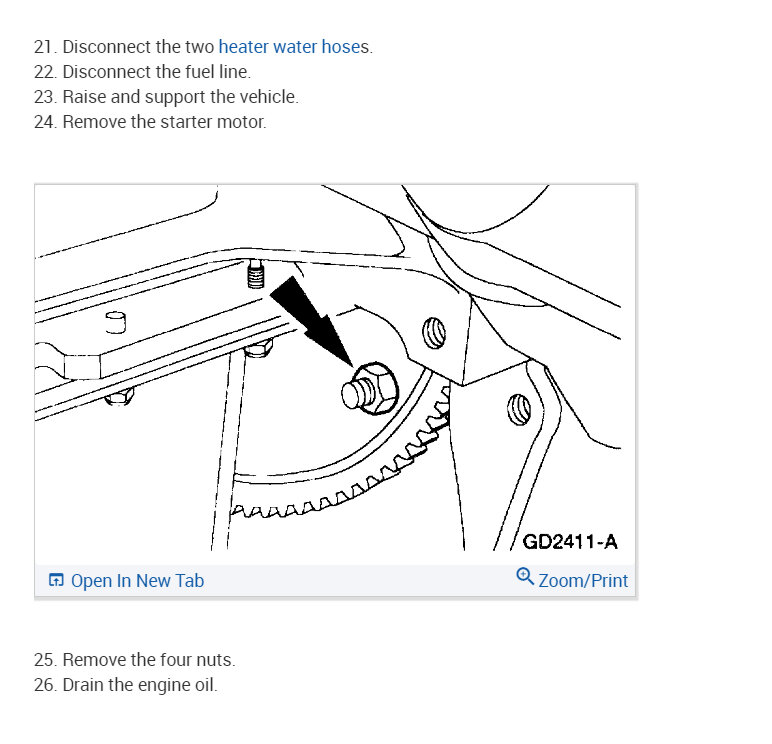 21. Disconnect the two heater water hoses.
22. Disconnect the fuel line.
23. Raise and support the vehicle.
24. Remove the starter motor.

GD2411-A

Open In New Tab

Zoom/Print

25. Remove the four nuts.
26. Drain the engine oil.