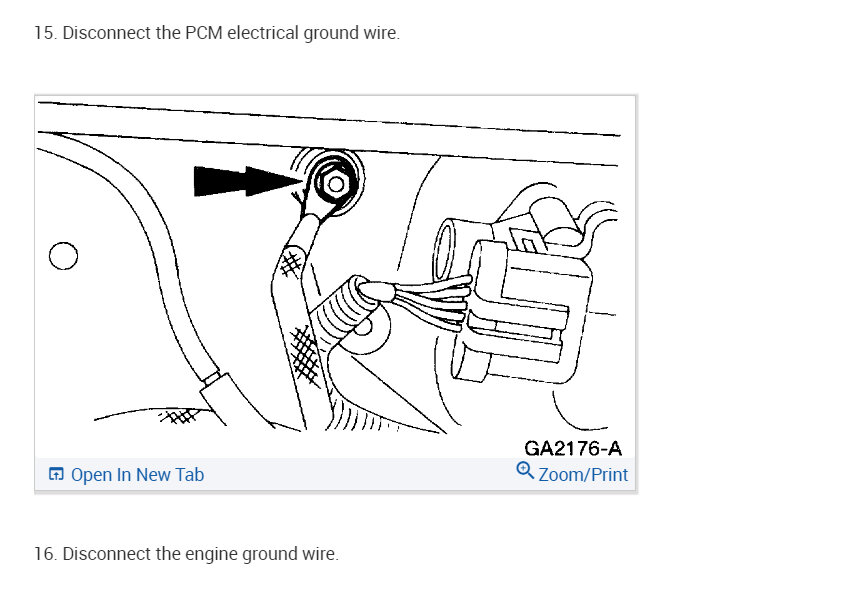 15. Disconnect the PCM electrical ground wire.

GA2176-A

Open In New Tab

Zoom/Print

16. Disconnect the engine ground wire.