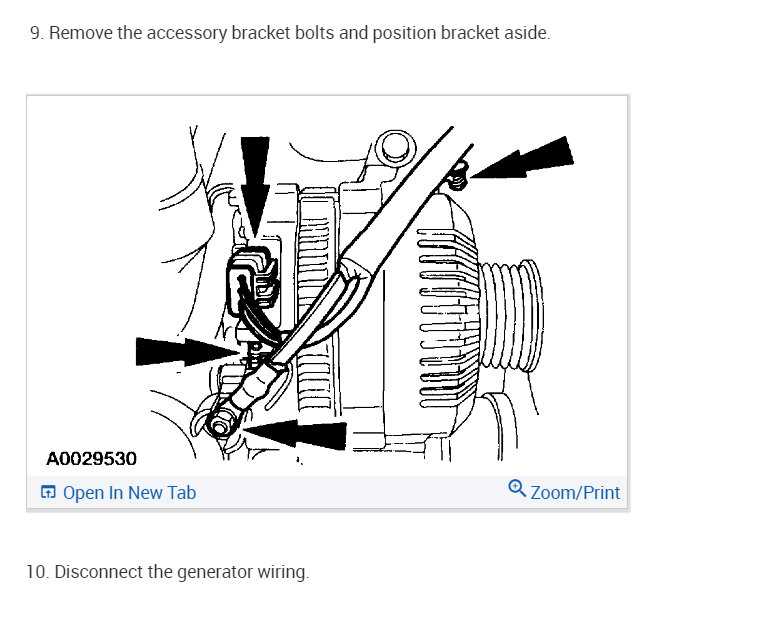 9. Remove the accessory bracket bolts and position bracket aside.

A0029530

Open In New Tab

Zoom/Print

10. Disconnect the generator wiring.