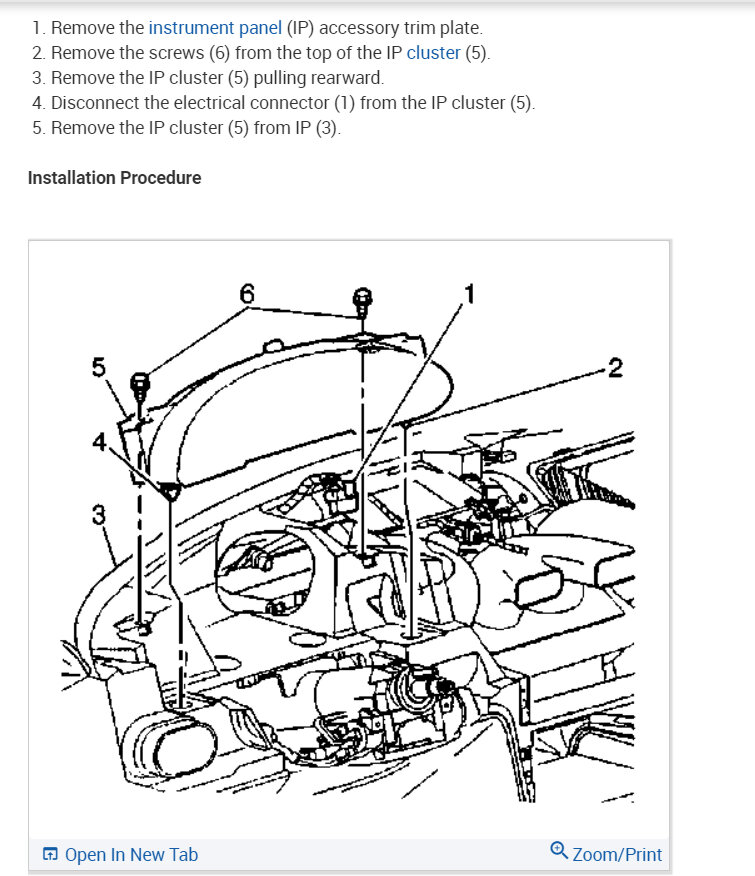 1. Remove the instrument panel (IP) accessory trim plate.
2. Remove the screws (6) from the top of the IP cluster (5).
3. Remove the IP cluster (5) pulling rearward.
4. Disconnect the electrical connector (1) from the IP cluster (5).
5. Remove the IP cluster (5) from IP (3).

Installation Procedure

6
1
5
2
4
3

Open In New Tab
Zoom/Print