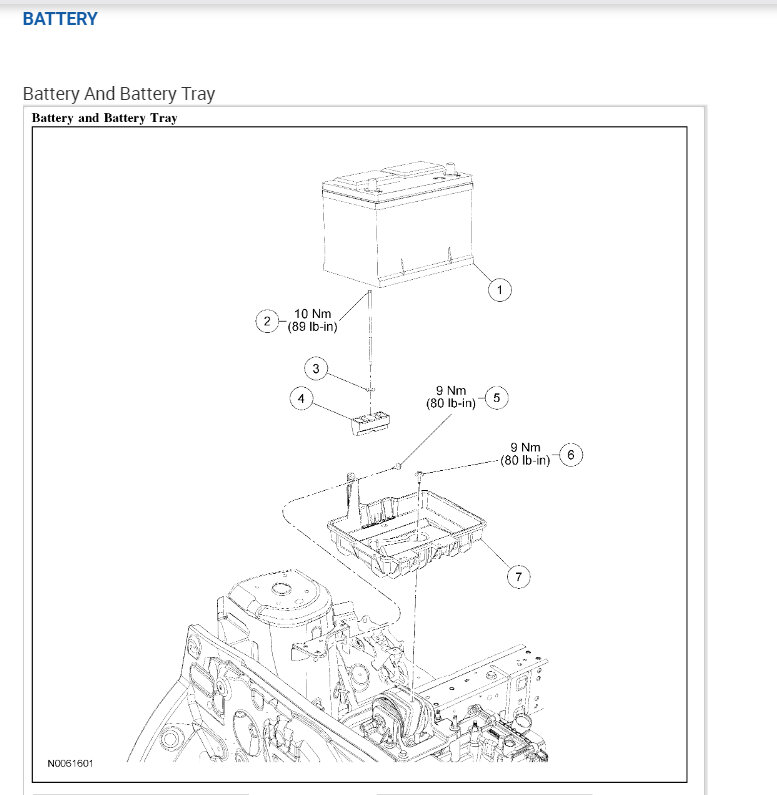 BATTERY

Battery And Battery Tray

Battery and Battery Tray

1

2 10 Nm (89 lb-in)

3

4

9 Nm (80 lb-in) 5

9 Nm (80 lb-in) 6

7

N0061601