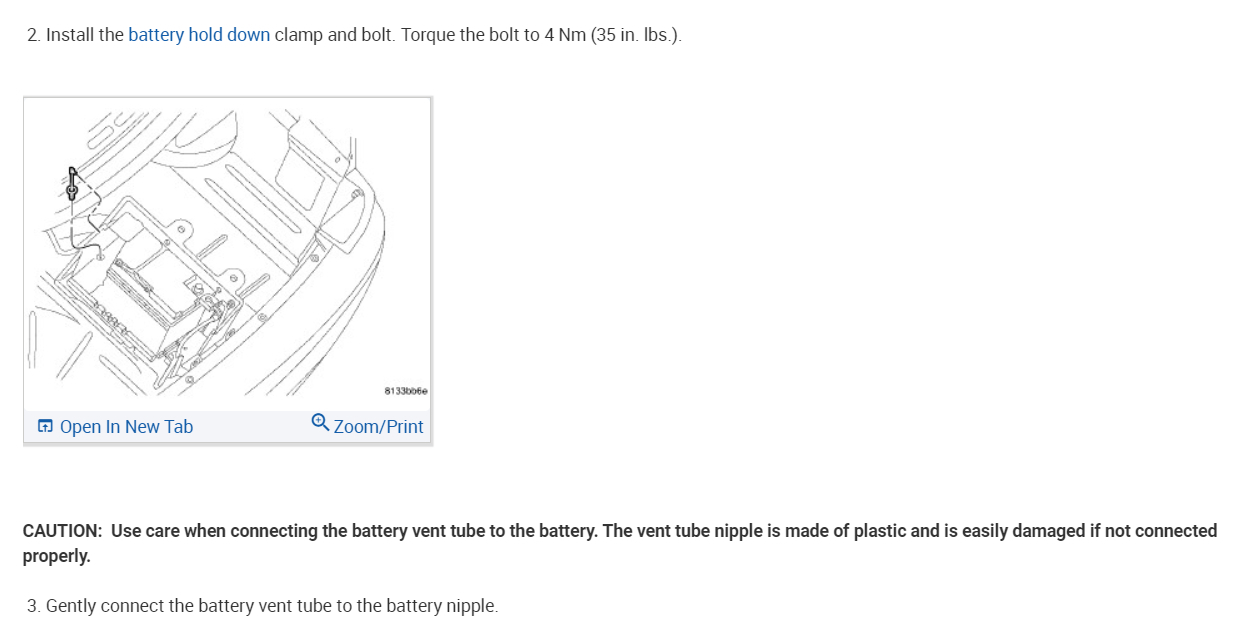 2. Install the battery hold down clamp and bolt. Torque the bolt to 4 Nm (35 in. lbs.).

8133bb6e

Open In New Tab Zoom/Print

CAUTION: Use care when connecting the battery vent tube to the battery. The vent tube nipple is made of plastic and is easily damaged if not connected properly.

3. Gently connect the battery vent tube to the battery nipple.