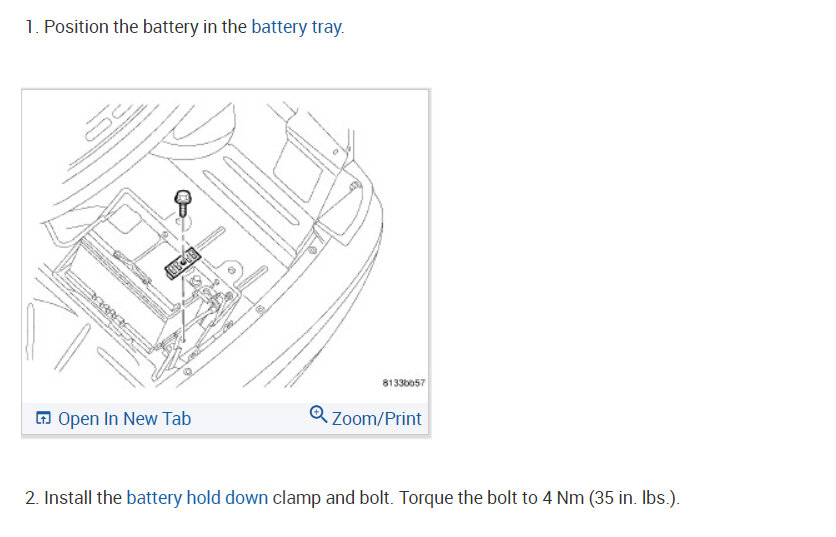 1. Position the battery in the battery tray.

8133bb57

Open In New Tab

Zoom/Print

2. Install the battery hold down clamp and bolt. Torque the bolt to 4 Nm (35 in. lbs.).