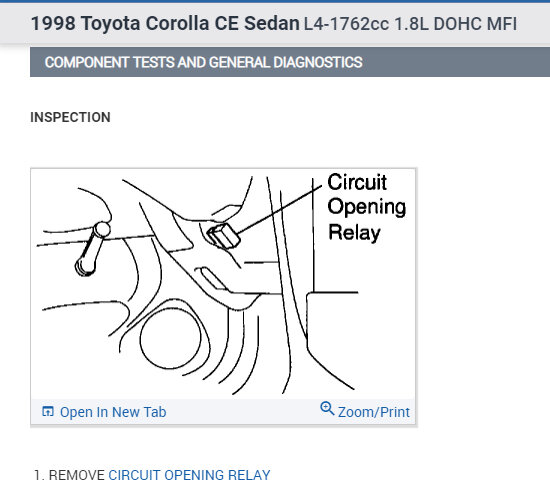 1998 Toyota Corolla CE Sedan L4-1762cc 1.8L DOHC MFI

COMPONENT TESTS AND GENERAL DIAGNOSTICS

INSPECTION

Circuit Opening Relay

Open In New Tab

Zoom/Print

1. REMOVE CIRCUIT OPENING RELAY