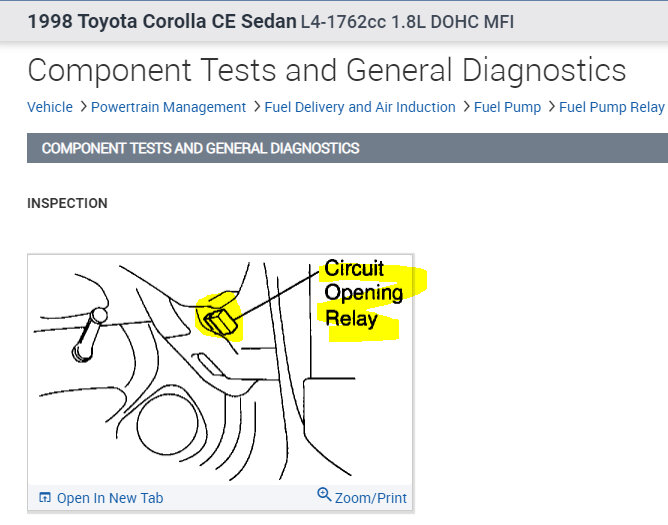 1998 Toyota Corolla CE Sedan L4-1762cc 1.8L DOHC MFI

Component Tests and General Diagnostics

Vehicle > Powertrain Management > Fuel Delivery and Air Induction > Fuel Pump > Fuel Pump Relay

COMPONENT TESTS AND GENERAL DIAGNOSTICS

INSPECTION

Circuit Opening Relay

Open In New Tab

Zoom/Print