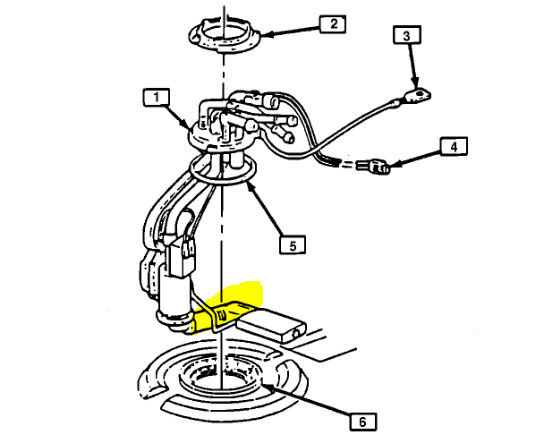 2
3
1
4
5
6