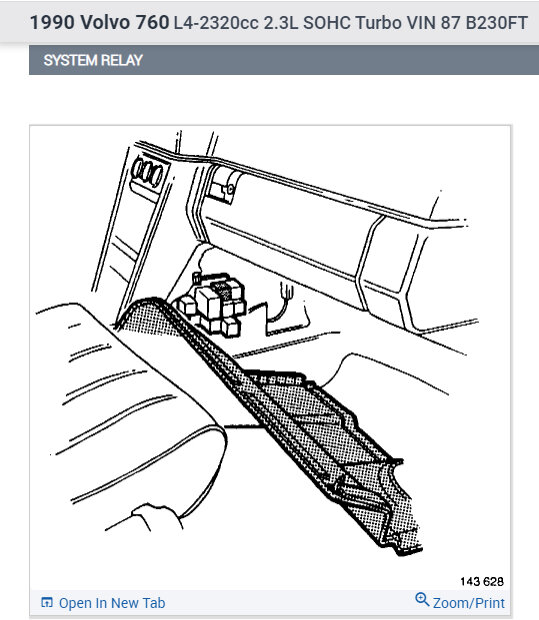 1990 Volvo 760 L4-2320cc 2.3L SOHC Turbo VIN 87 B230FT

SYSTEM RELAY

143 628

Open In New Tab

Zoom/Print