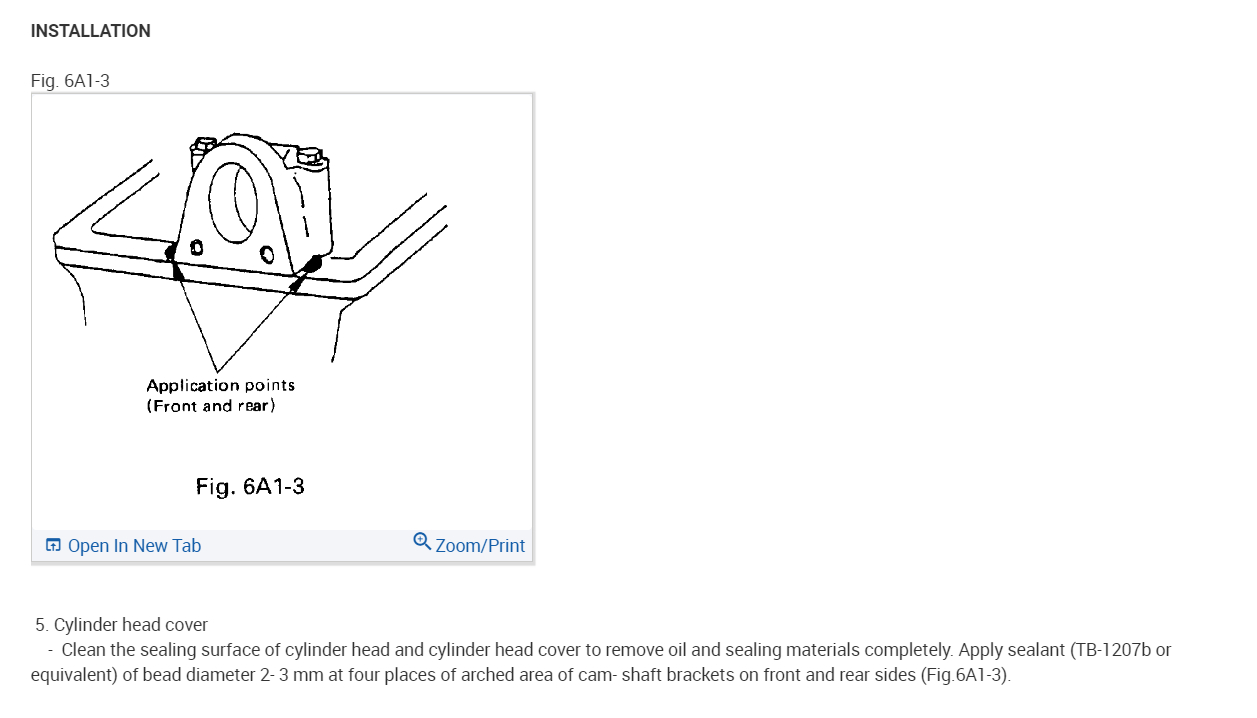 INSTALLATION

Fig. 6A1-3

Application points
(Front and rear)

Fig. 6A1-3

Open In New Tab

Zoom/Print

5. Cylinder head cover
- Clean the sealing surface of cylinder head and cylinder head cover to remove oil and sealing materials completely. Apply sealant (TB-1207b or equivalent) of bead diameter 2- 3 mm at four places of arched area of cam- shaft brackets on front and rear sides (Fig.6A1-3).