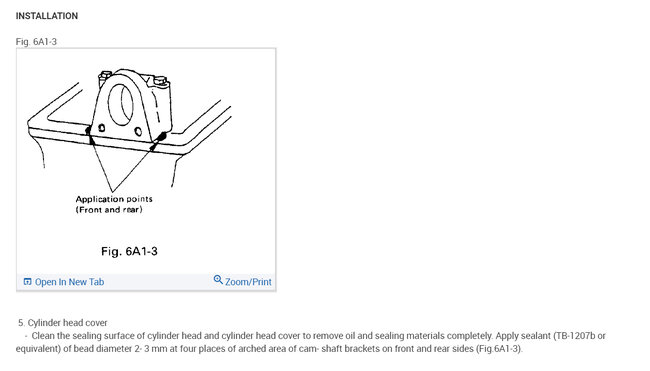 INSTALLATION

Fig. 6A1-3

Application points
(Front and rear)

Fig. 6A1-3

Open In New Tab

Zoom/Print

5. Cylinder head cover

- Clean the sealing surface of cylinder head and cylinder head cover to remove oil and sealing materials completely. Apply sealant (TB-1207b or equivalent) of bead diameter 2- 3 mm at four places of arched area of cam- shaft brackets on front and rear sides (Fig.6A1-3).