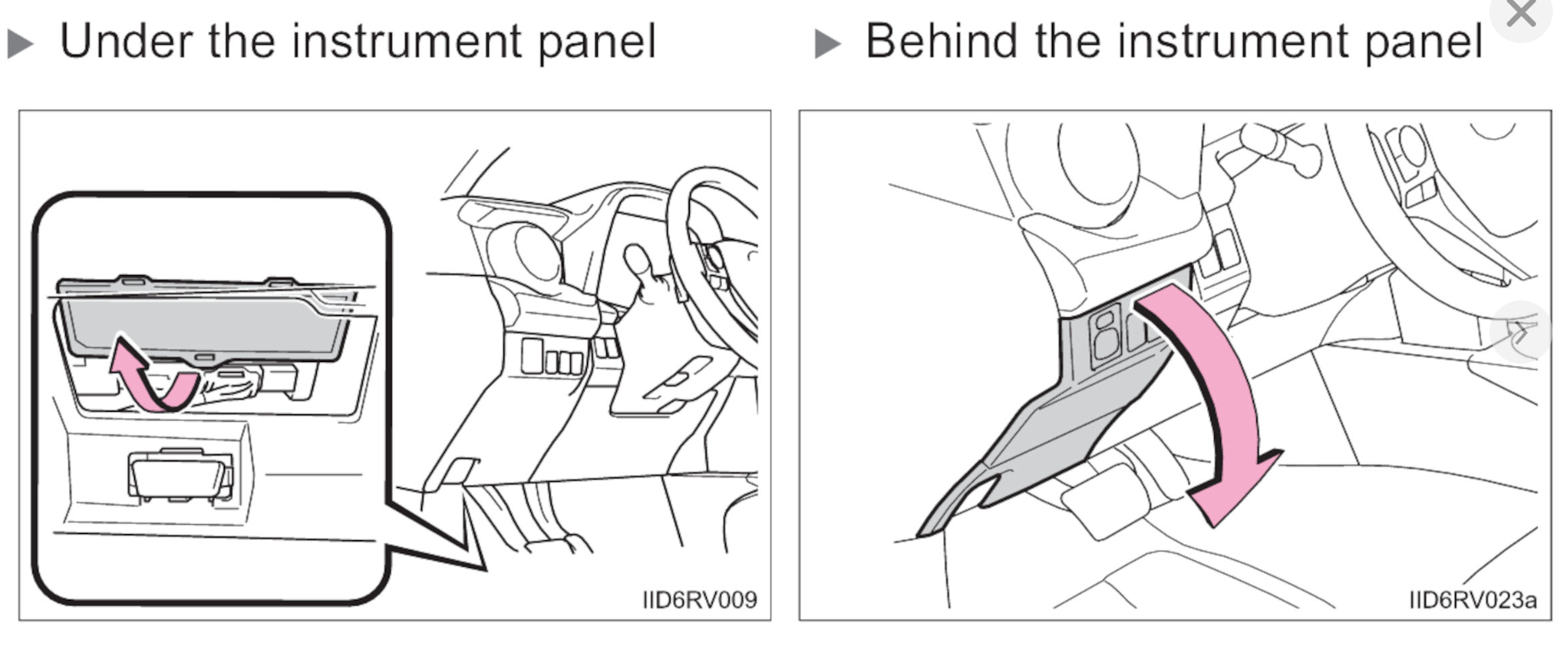 ▶ Under the instrument panel

IID6RV009

▶ Behind the instrument panel

IID6RV023a