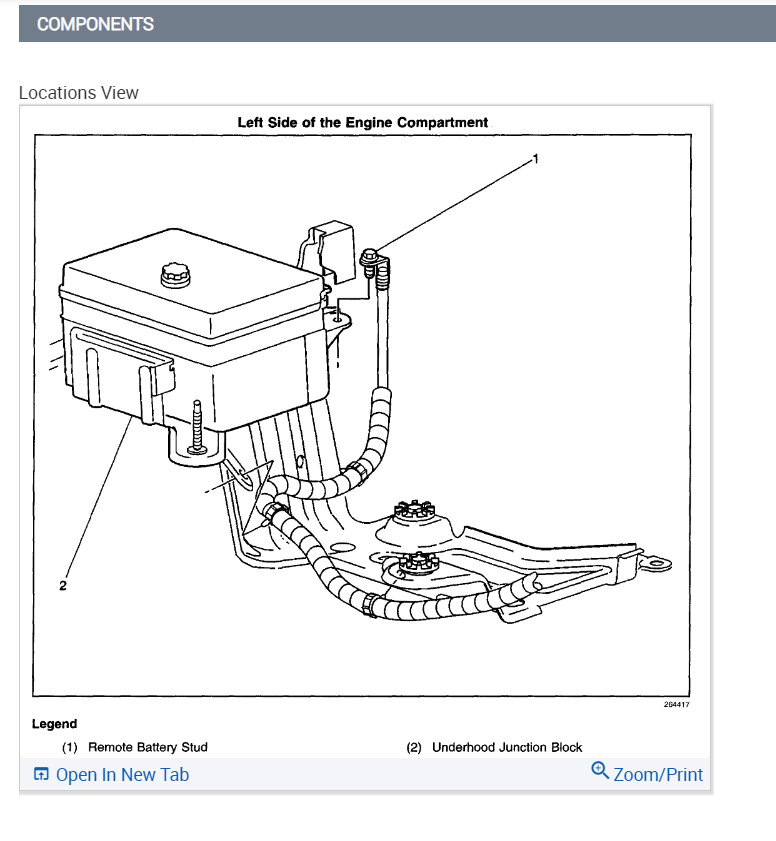 COMPONENTS

Locations View

Left Side of the Engine Compartment

1

2

264417

Legend

(1) Remote Battery Stud

(2) Underhood Junction Block

Open In New Tab

Zoom/Print