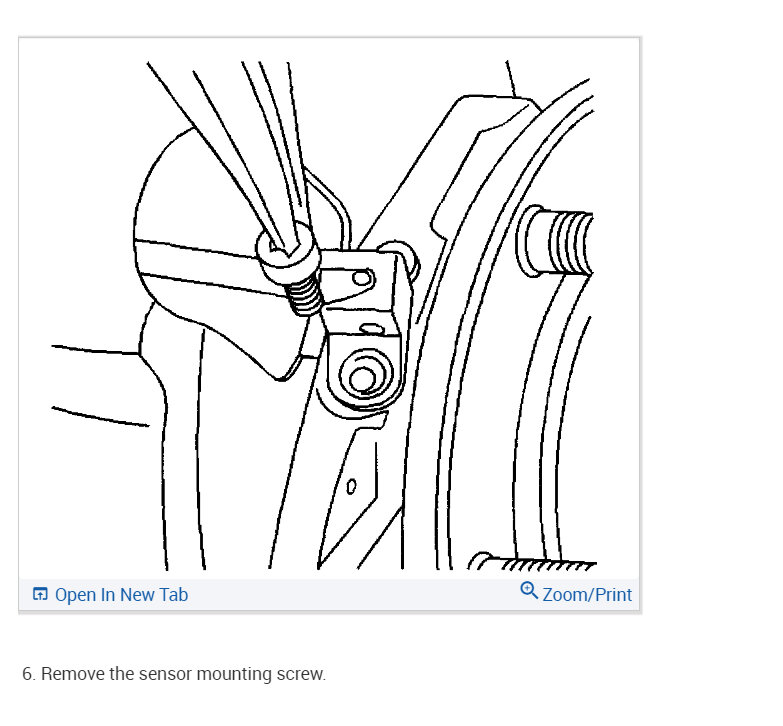 Open In New Tab

Zoom/Print

6. Remove the sensor mounting screw.