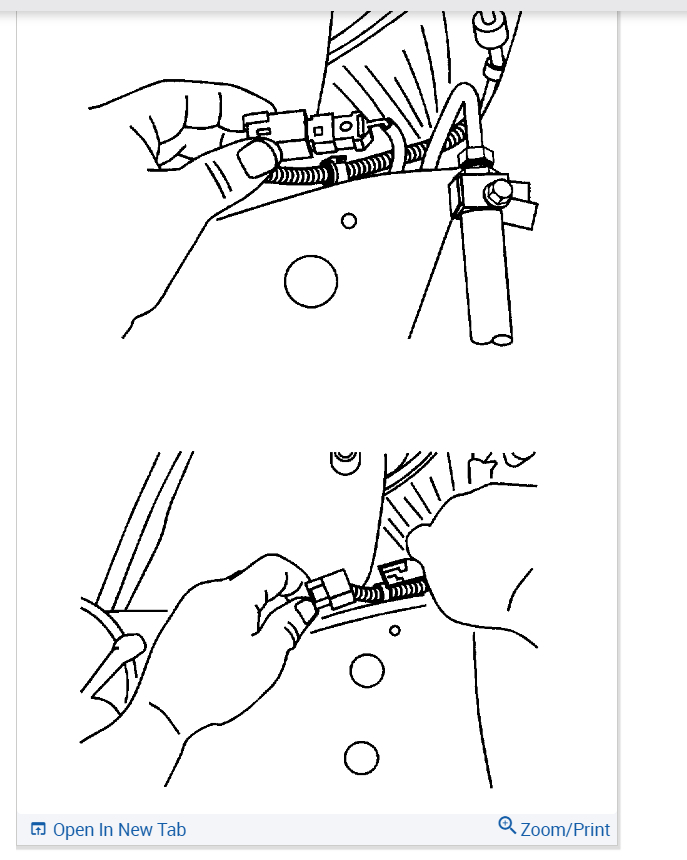 Open In New Tab

Zoom/Print