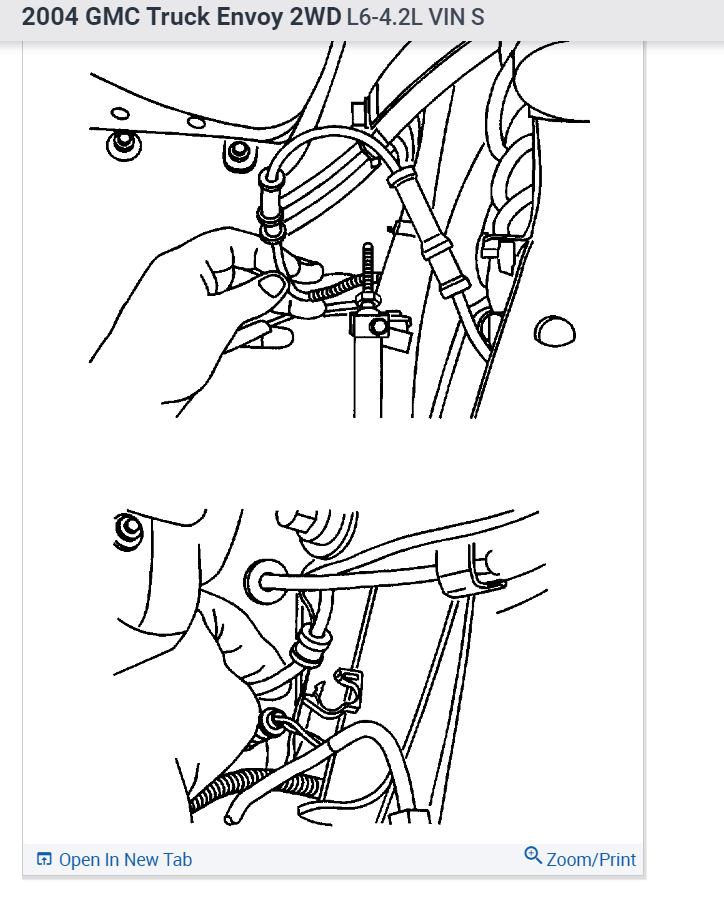 2004 GMC Truck Envoy 2WD L6-4.2L VIN S

Open In New Tab

Zoom/Print