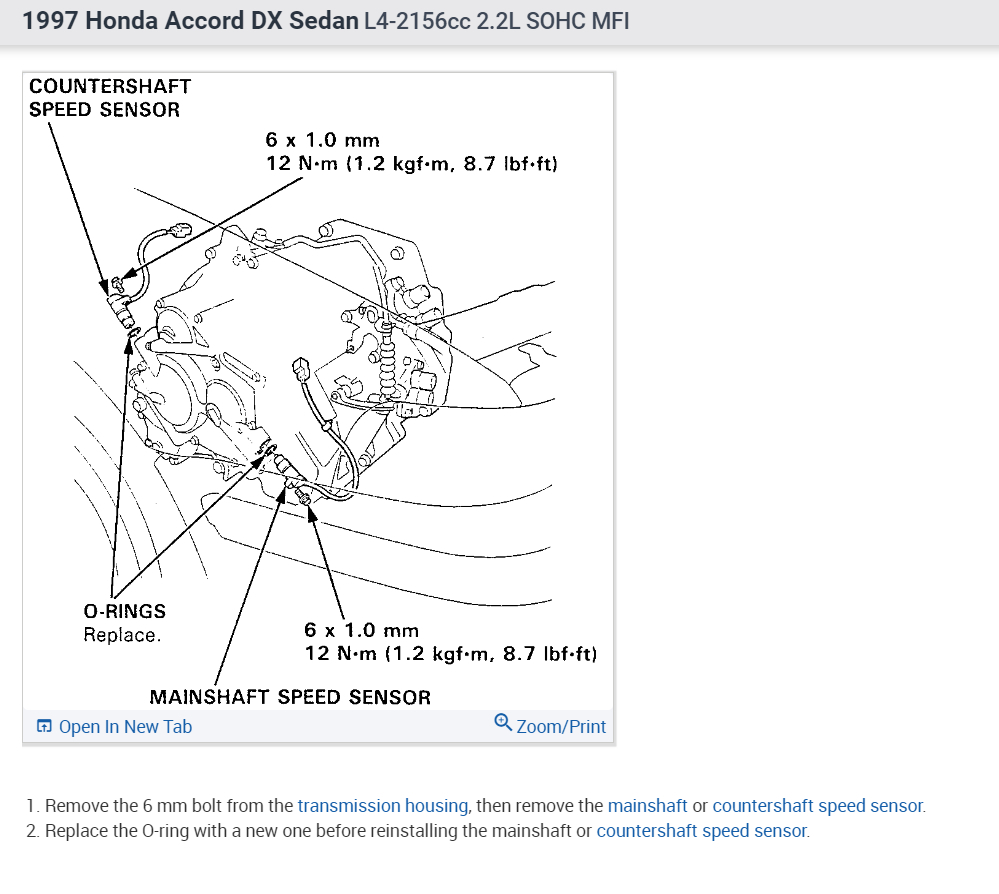 1997 Honda Accord DX Sedan L4-2156cc 2.2L SOHC MFI

COUNTERSHAFT SPEED SENSOR

6 x 1.0 mm
12 N·m (1.2 kgf·m, 8.7 lbf·ft)

O-RINGS
Replace.

6 x 1.0 mm
12 N·m (1.2 kgf·m, 8.7 lbf·ft)

MAINSHAFT SPEED SENSOR

Open In New Tab

Zoom/Print

1. Remove the 6 mm bolt from the transmission housing, then remove the mainshaft or countershaft speed sensor.
2. Replace the O-ring with a new one before reinstalling the mainshaft or countershaft speed sensor.