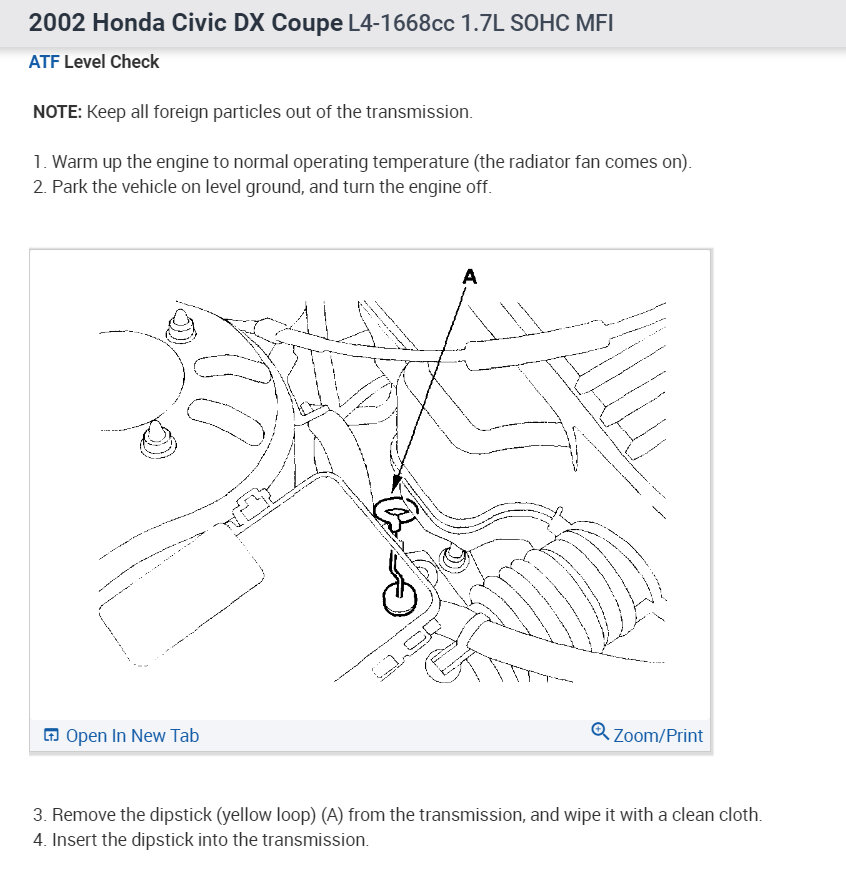 2002 Honda Civic DX Coupe L4-1668cc 1.7L SOHC MFI

ATF Level Check

NOTE: Keep all foreign particles out of the transmission.

1. Warm up the engine to normal operating temperature (the radiator fan comes on).
2. Park the vehicle on level ground, and turn the engine off.

A

Open In New Tab

Zoom/Print

3. Remove the dipstick (yellow loop) (A) from the transmission, and wipe it with a clean cloth.
4. Insert the dipstick into the transmission.