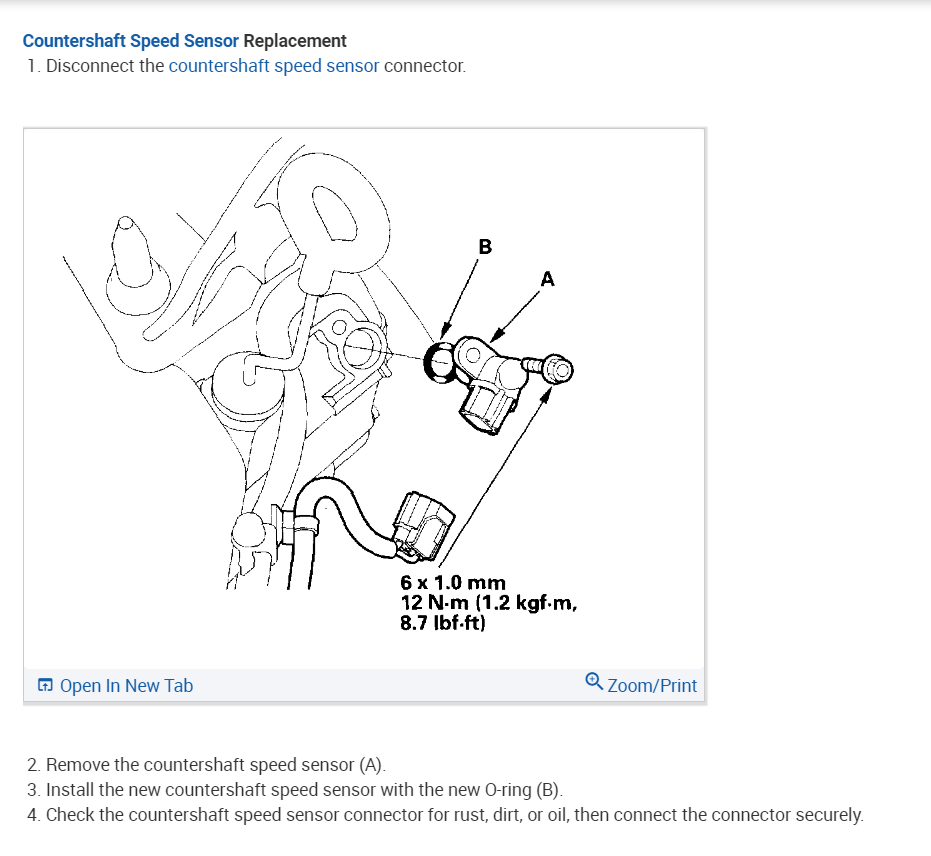 Countershaft Speed Sensor Replacement
1. Disconnect the countershaft speed sensor connector.

B
A
6 x 1.0 mm
12 N·m (1.2 kgf·m, 8.7 lbf·ft)

Open In New Tab
Zoom/Print

2. Remove the countershaft speed sensor (A).
3. Install the new countershaft speed sensor with the new O-ring (B).
4. Check the countershaft speed sensor connector for rust, dirt, or oil, then connect the connector securely.