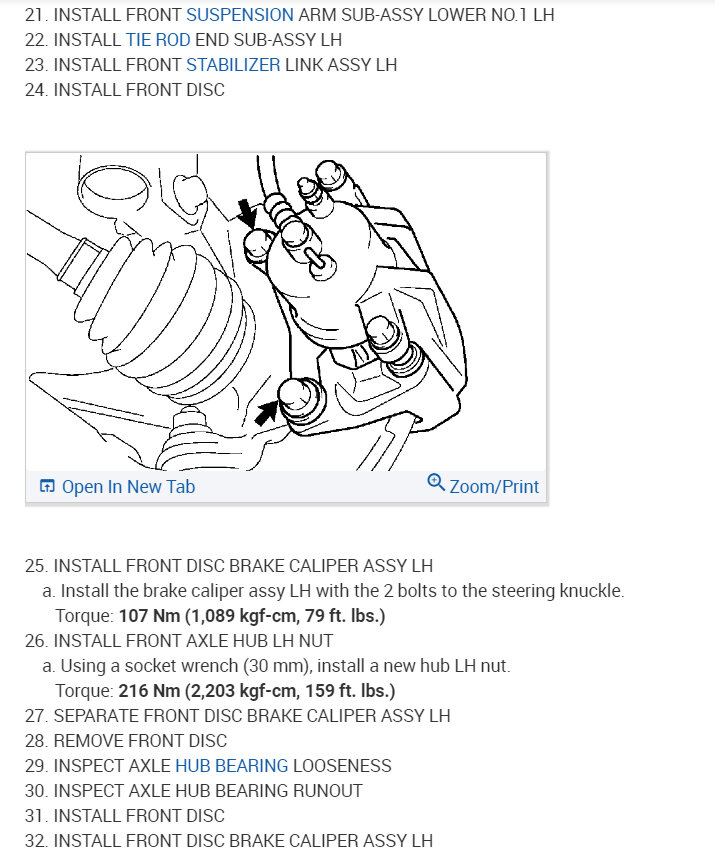 21. INSTALL FRONT SUSPENSION ARM SUB-ASSY LOWER NO.1 LH
22. INSTALL TIE ROD END SUB-ASSY LH
23. INSTALL FRONT STABILIZER LINK ASSY LH
24. INSTALL FRONT DISC

Open In New Tab
Zoom/Print

25. INSTALL FRONT DISC BRAKE CALIPER ASSY LH
a. Install the brake caliper assy LH with the 2 bolts to the steering knuckle.
Torque: 107 Nm (1,089 kgf-cm, 79 ft. lbs.)
26. INSTALL FRONT AXLE HUB LH NUT
a. Using a socket wrench (30 mm), install a new hub LH nut.
Torque: 216 Nm (2,203 kgf-cm, 159 ft. lbs.)
27. SEPARATE FRONT DISC BRAKE CALIPER ASSY LH
28. REMOVE FRONT DISC
29. INSPECT AXLE HUB BEARING LOOSENESS
30. INSPECT AXLE HUB BEARING RUNOUT
31. INSTALL FRONT DISC
32. INSTALL FRONT DISC BRAKE CALIPER ASSY LH