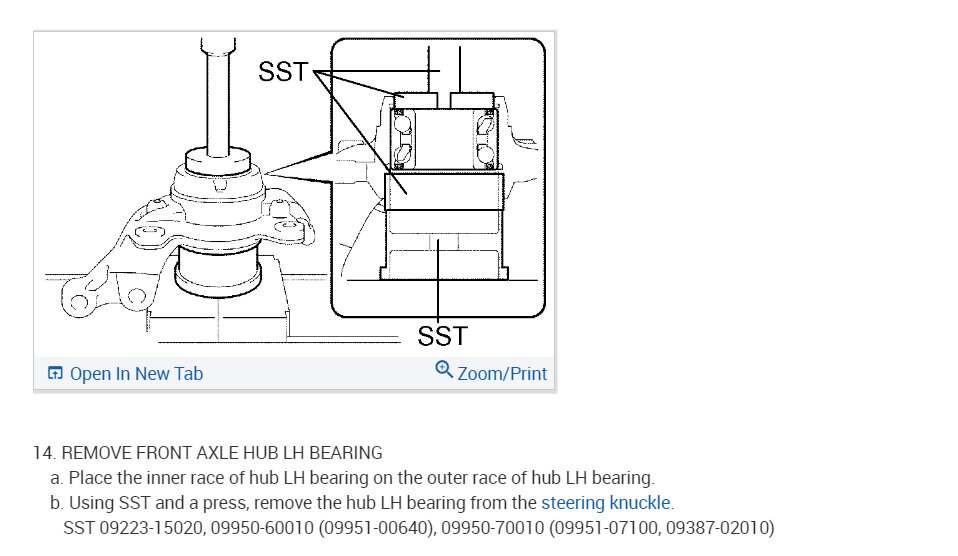 SST

SST

Open In New Tab

Zoom/Print

14. REMOVE FRONT AXLE HUB LH BEARING

a. Place the inner race of hub LH bearing on the outer race of hub LH bearing.

b. Using SST and a press, remove the hub LH bearing from the steering knuckle.

SST 09223-15020, 09950-60010 (09951-00640), 09950-70010 (09951-07100, 09387-02010)