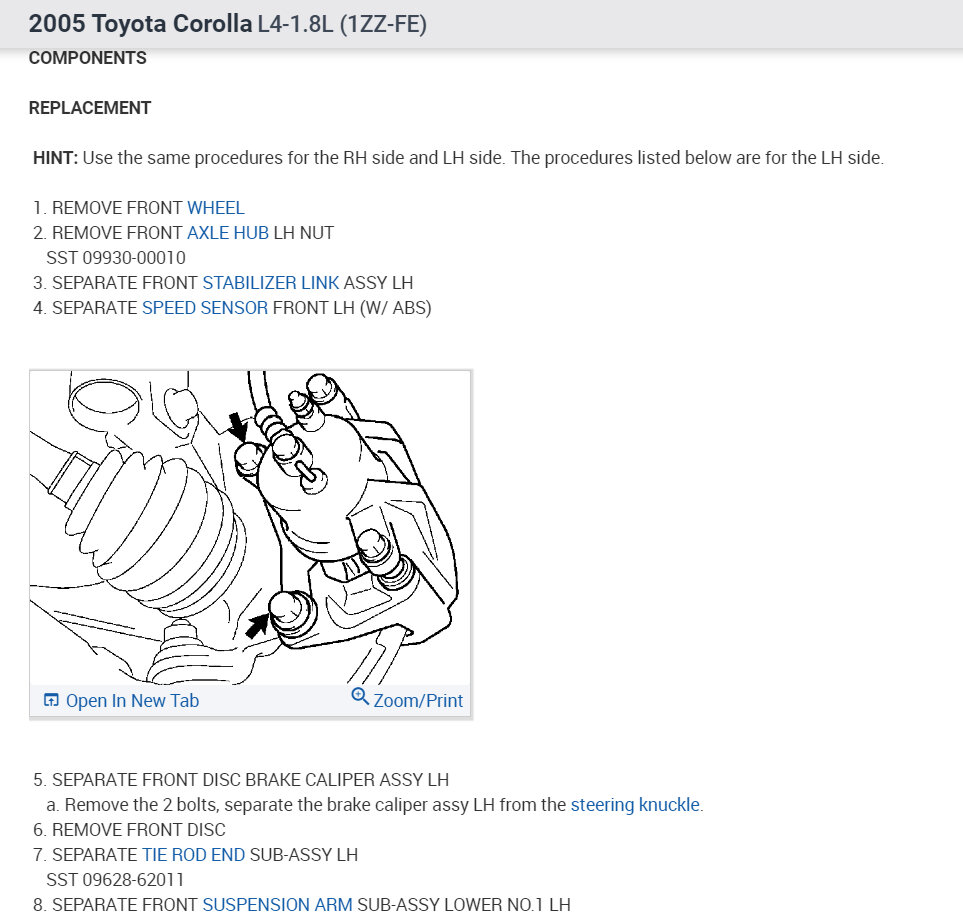 2005 Toyota Corolla L4-1.8L (1ZZ-FE)
COMPONENTS

REPLACEMENT

HINT: Use the same procedures for the RH side and LH side. The procedures listed below are for the LH side.

1. REMOVE FRONT WHEEL
2. REMOVE FRONT AXLE HUB LH NUT
SST 09930-00010
3. SEPARATE FRONT STABILIZER LINK ASSY LH
4. SEPARATE SPEED SENSOR FRONT LH (W/ ABS)

Open In New Tab
Zoom/Print

5. SEPARATE FRONT DISC BRAKE CALIPER ASSY LH
a. Remove the 2 bolts, separate the brake caliper assy LH from the steering knuckle.
6. REMOVE FRONT DISC
7. SEPARATE TIE ROD END SUB-ASSY LH
SST 09628-62011
8. SEPARATE FRONT SUSPENSION ARM SUB-ASSY LOWER NO.1 LH