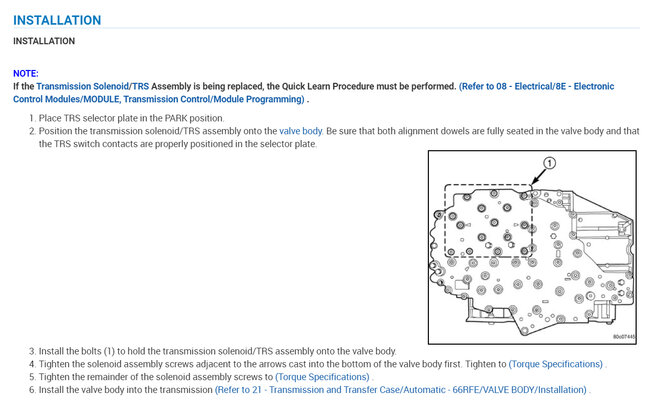 INSTALLATION

INSTALLATION

NOTE:
If the Transmission Solenoid/TRS Assembly is being replaced, the Quick Learn Procedure must be performed. (Refer to 08 - Electrical/8E - Electronic Control Modules/MODULE, Transmission Control/Module Programming) .

1. Place TRS selector plate in the PARK position.
2. Position the transmission solenoid/TRS assembly onto the valve body. Be sure that both alignment dowels are fully seated in the valve body and that the TRS switch contacts are properly positioned in the selector plate.

1

80c07445

3. Install the bolts (1) to hold the transmission solenoid/TRS assembly onto the valve body.
4. Tighten the solenoid assembly screws adjacent to the arrows cast into the bottom of the valve body first. Tighten to (Torque Specifications) .
5. Tighten the remainder of the solenoid assembly screws to (Torque Specifications) .
6. Install the valve body into the transmission (Refer to 21 - Transmission and Transfer Case/Automatic - 66RFE/VALVE BODY/Installation) .