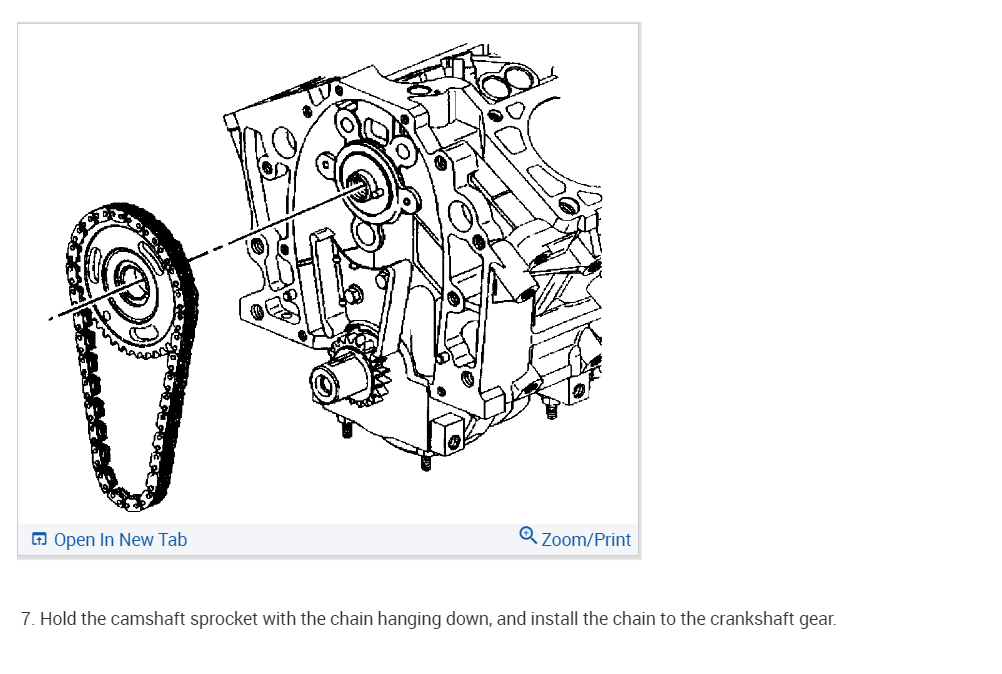 Open In New Tab

Zoom/Print

7. Hold the camshaft sprocket with the chain hanging down, and install the chain to the crankshaft gear.