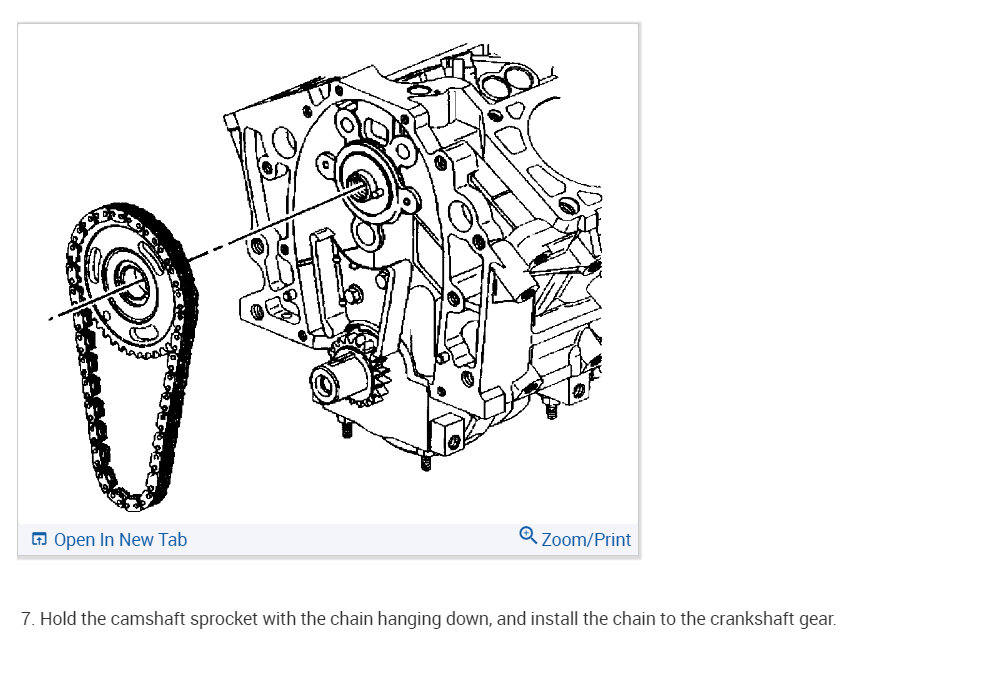 Open In New Tab

Zoom/Print

7. Hold the camshaft sprocket with the chain hanging down, and install the chain to the crankshaft gear.