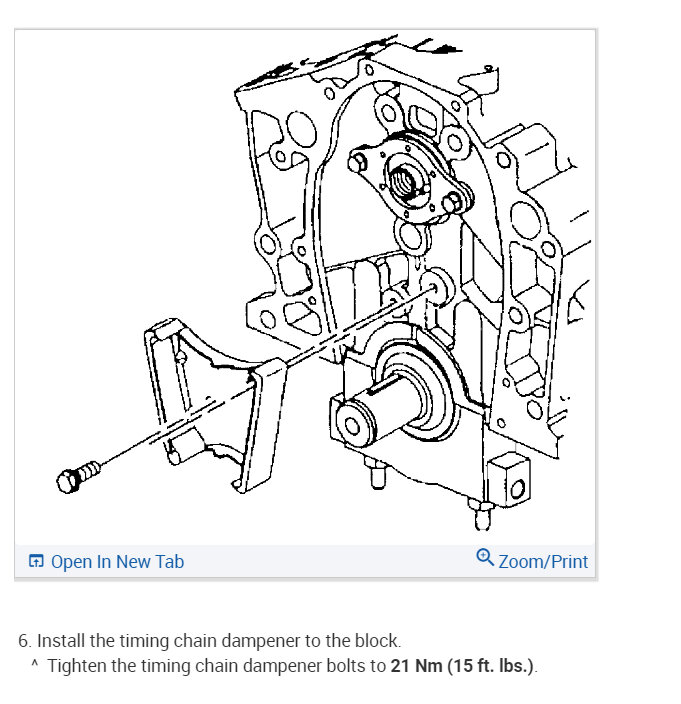 Open In New Tab

Zoom/Print

6. Install the timing chain dampener to the block.

^ Tighten the timing chain dampener bolts to 21 Nm (15 ft. lbs.).