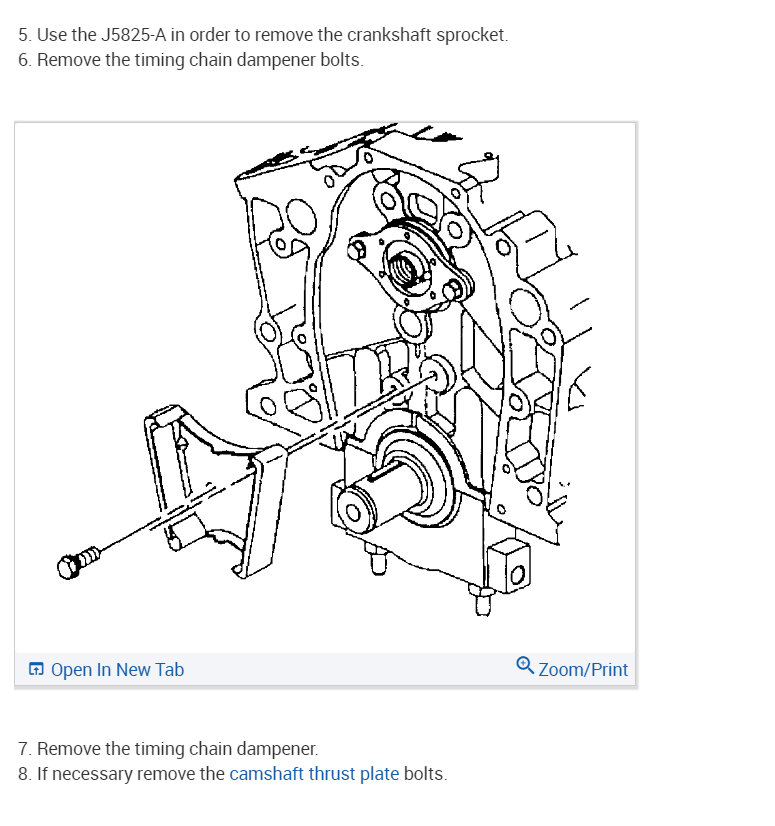 5. Use the J5825-A in order to remove the crankshaft sprocket.
6. Remove the timing chain dampener bolts.

Open In New Tab

Zoom/Print

7. Remove the timing chain dampener.
8. If necessary remove the camshaft thrust plate bolts.