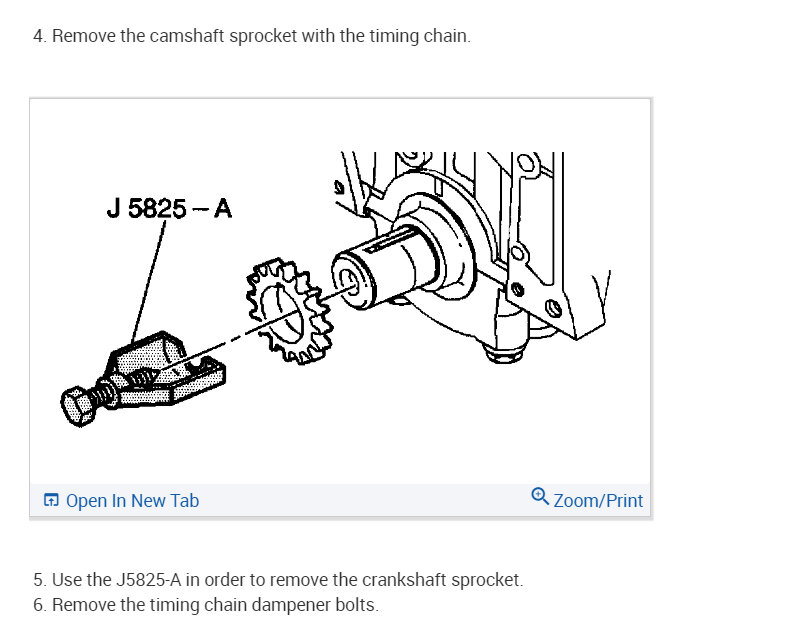 4. Remove the camshaft sprocket with the timing chain.

J 5825 – A

Open In New Tab

Zoom/Print

5. Use the J5825-A in order to remove the crankshaft sprocket.
6. Remove the timing chain dampener bolts.