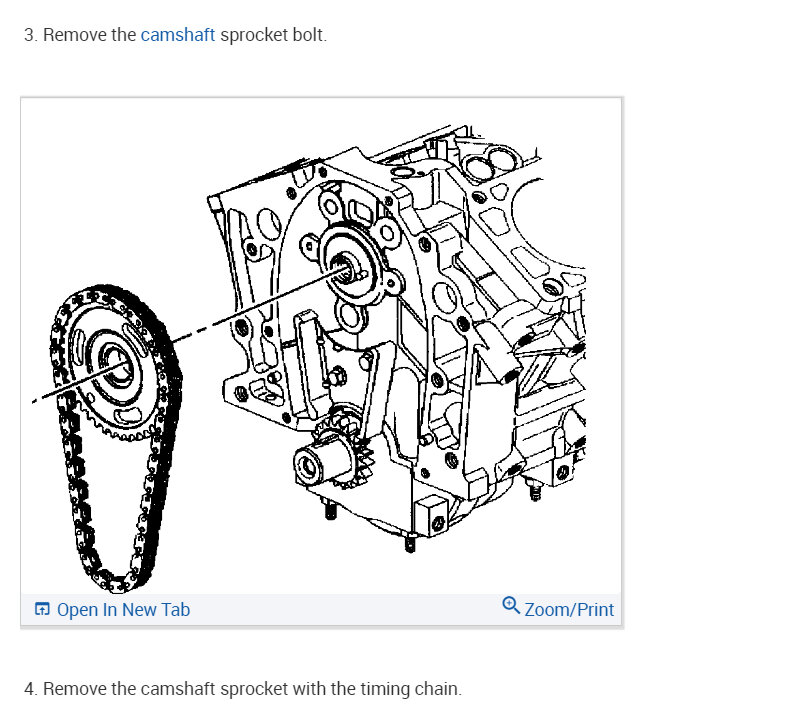 3. Remove the camshaft sprocket bolt.

Open In New Tab

Zoom/Print

4. Remove the camshaft sprocket with the timing chain.