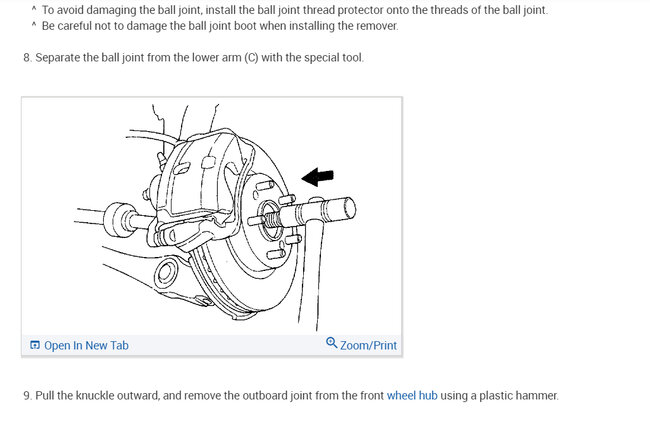 ^ To avoid damaging the ball joint, install the ball joint thread protector onto the threads of the ball joint.
^ Be careful not to damage the ball joint boot when installing the remover.

8. Separate the ball joint from the lower arm (C) with the special tool.

Open In New Tab
Zoom/Print

9. Pull the knuckle outward, and remove the outboard joint from the front wheel hub using a plastic hammer.