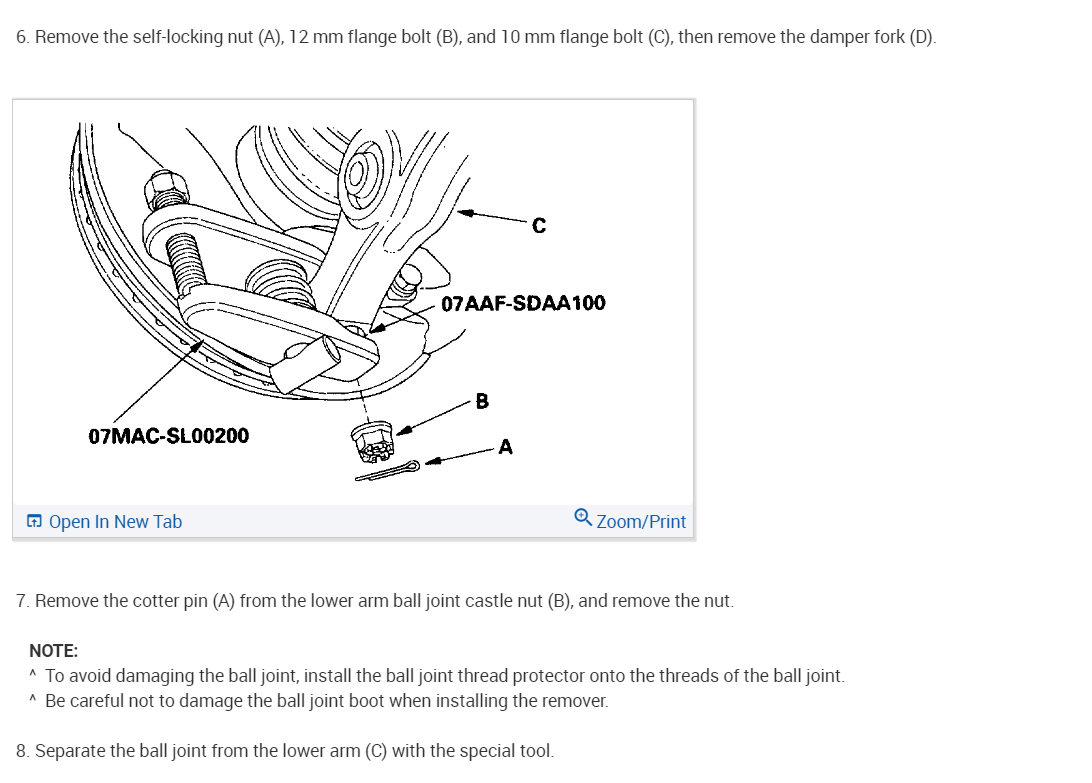 6. Remove the self-locking nut (A), 12 mm flange bolt (B), and 10 mm flange bolt (C), then remove the damper fork (D).

C

07AAF-SDAA100

B

07MAC-SL00200

A

Open In New Tab

Zoom/Print

7. Remove the cotter pin (A) from the lower arm ball joint castle nut (B), and remove the nut.

NOTE:
^ To avoid damaging the ball joint, install the ball joint thread protector onto the threads of the ball joint.
^ Be careful not to damage the ball joint boot when installing the remover.

8. Separate the ball joint from the lower arm (C) with the special tool.