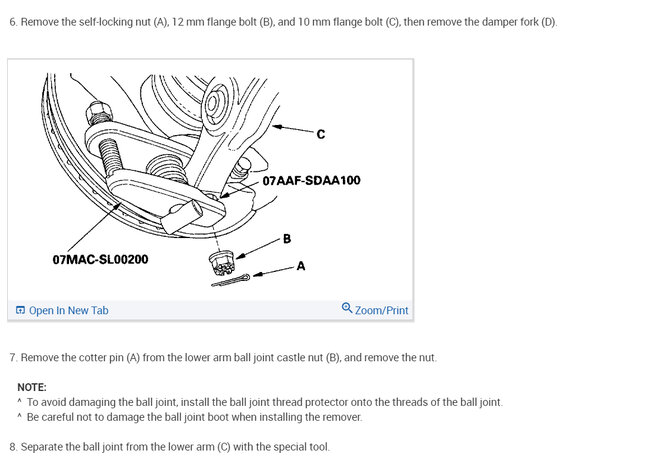 6. Remove the self-locking nut (A), 12 mm flange bolt (B), and 10 mm flange bolt (C), then remove the damper fork (D).

C
07AAF-SDAA100
B
07MAC-SL00200
A

Open In New Tab
Zoom/Print

7. Remove the cotter pin (A) from the lower arm ball joint castle nut (B), and remove the nut.

NOTE:
^ To avoid damaging the ball joint, install the ball joint thread protector onto the threads of the ball joint.
^ Be careful not to damage the ball joint boot when installing the remover.

8. Separate the ball joint from the lower arm (C) with the special tool.