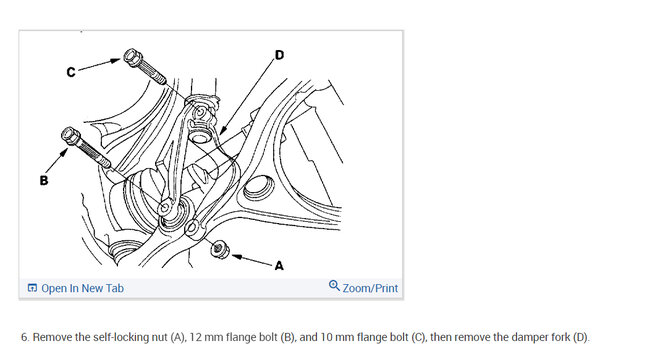 C

D

B

A

Open In New Tab

Zoom/Print

6. Remove the self-locking nut (A), 12 mm flange bolt (B), and 10 mm flange bolt (C), then remove the damper fork (D).