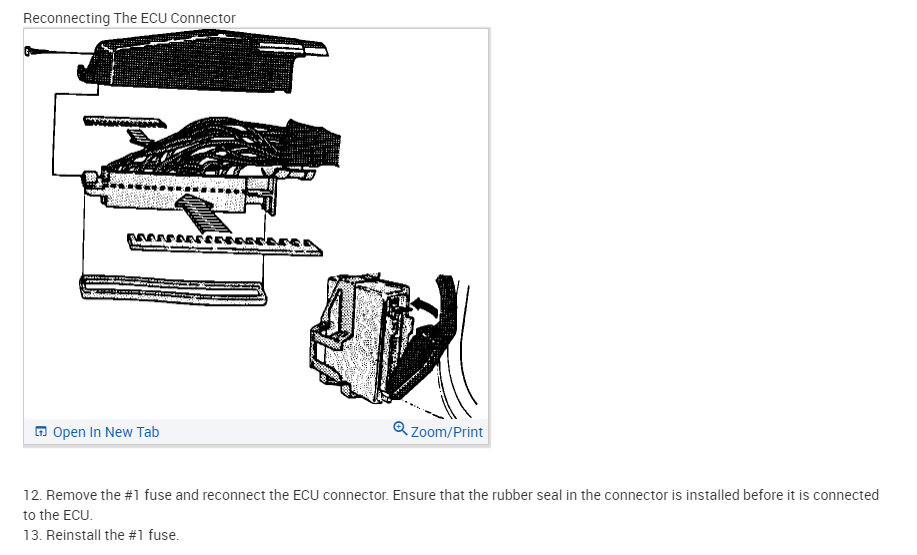 Reconnecting The ECU Connector

Open In New Tab

Zoom/Print

12. Remove the #1 fuse and reconnect the ECU connector. Ensure that the rubber seal in the connector is installed before it is connected to the ECU.
13. Reinstall the #1 fuse.