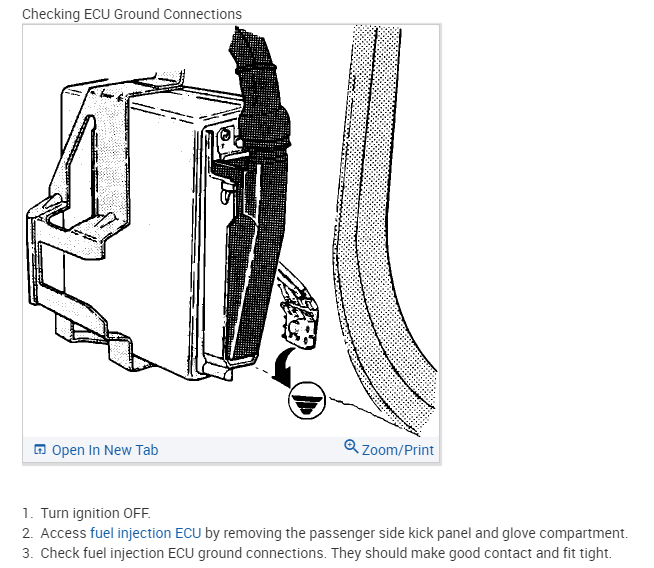 Checking ECU Ground Connections

Open In New Tab

Zoom/Print

1. Turn ignition OFF.
2. Access fuel injection ECU by removing the passenger side kick panel and glove compartment.
3. Check fuel injection ECU ground connections. They should make good contact and fit tight.