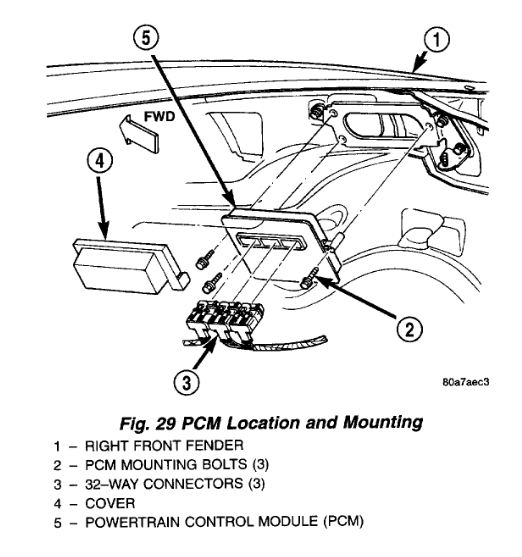 5

1

FWD

4

2

3

80a7aec3

Fig. 29 PCM Location and Mounting

1 – RIGHT FRONT FENDER
2 – PCM MOUNTING BOLTS (3)
3 – 32–WAY CONNECTORS (3)
4 – COVER
5 – POWERTRAIN CONTROL MODULE (PCM)