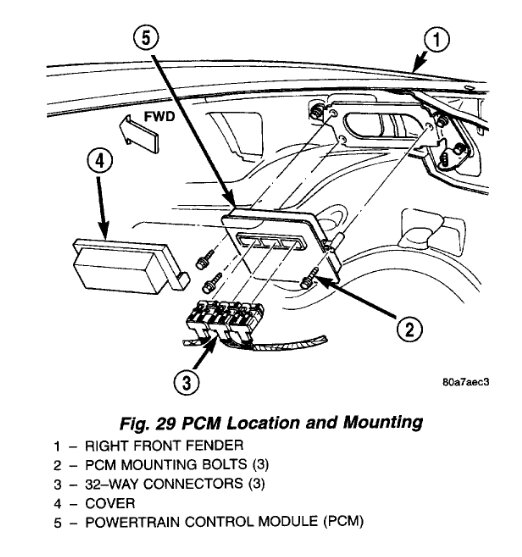 5

1

FWD

4

2

3

80a7aec3

Fig. 29 PCM Location and Mounting

1 – RIGHT FRONT FENDER
2 – PCM MOUNTING BOLTS (3)
3 – 32–WAY CONNECTORS (3)
4 – COVER
5 – POWERTRAIN CONTROL MODULE (PCM)