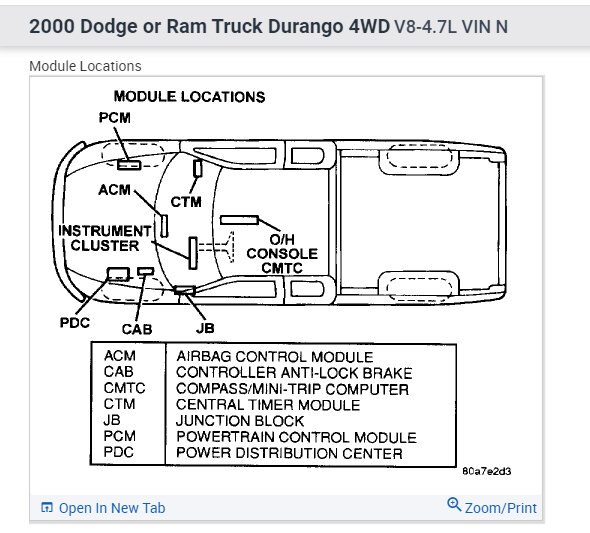 2000 Dodge or Ram Truck Durango 4WD V8-4.7L VIN N

Module Locations

MODULE LOCATIONS

PCM
ACM
CTM
INSTRUMENT CLUSTER
O/H CONSOLE CMTC
PDC
CAB
JB

| ACM | AIRBAG CONTROL MODULE |
|---|---|
| CAB | CONTROLLER ANTI-LOCK BRAKE |
| CMTC | COMPASS/MINI-TRIP COMPUTER |
| CTM | CENTRAL TIMER MODULE |
| JB | JUNCTION BLOCK |
| PCM | POWERTRAIN CONTROL MODULE |
| PDC | POWER DISTRIBUTION CENTER |

80a7e2d3

Open In New Tab

Zoom/Print