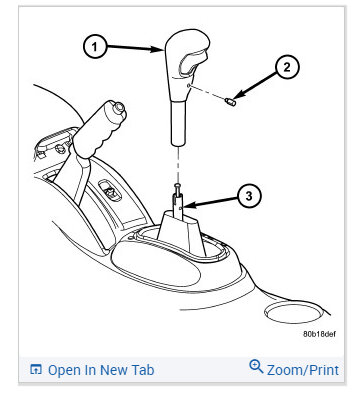 1
2
3
80b18def
Open In New Tab
Zoom/Print